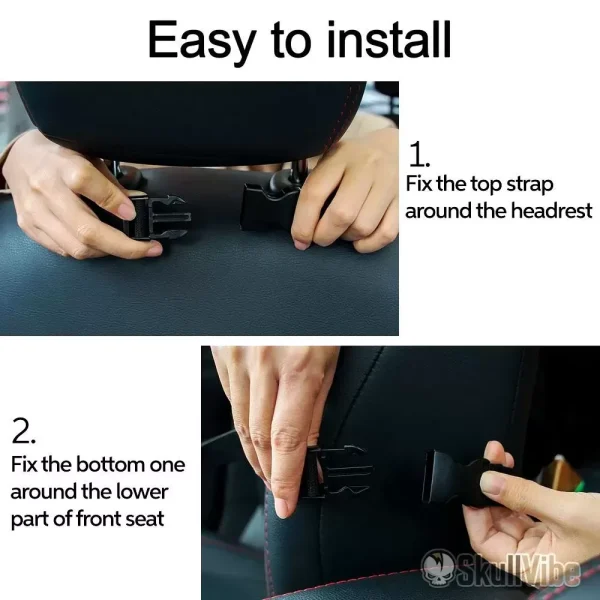 Easy to install

1.
Fix the top strap around the headrest

2.
Fix the bottom one around the lower part of front seat

SkullVibe